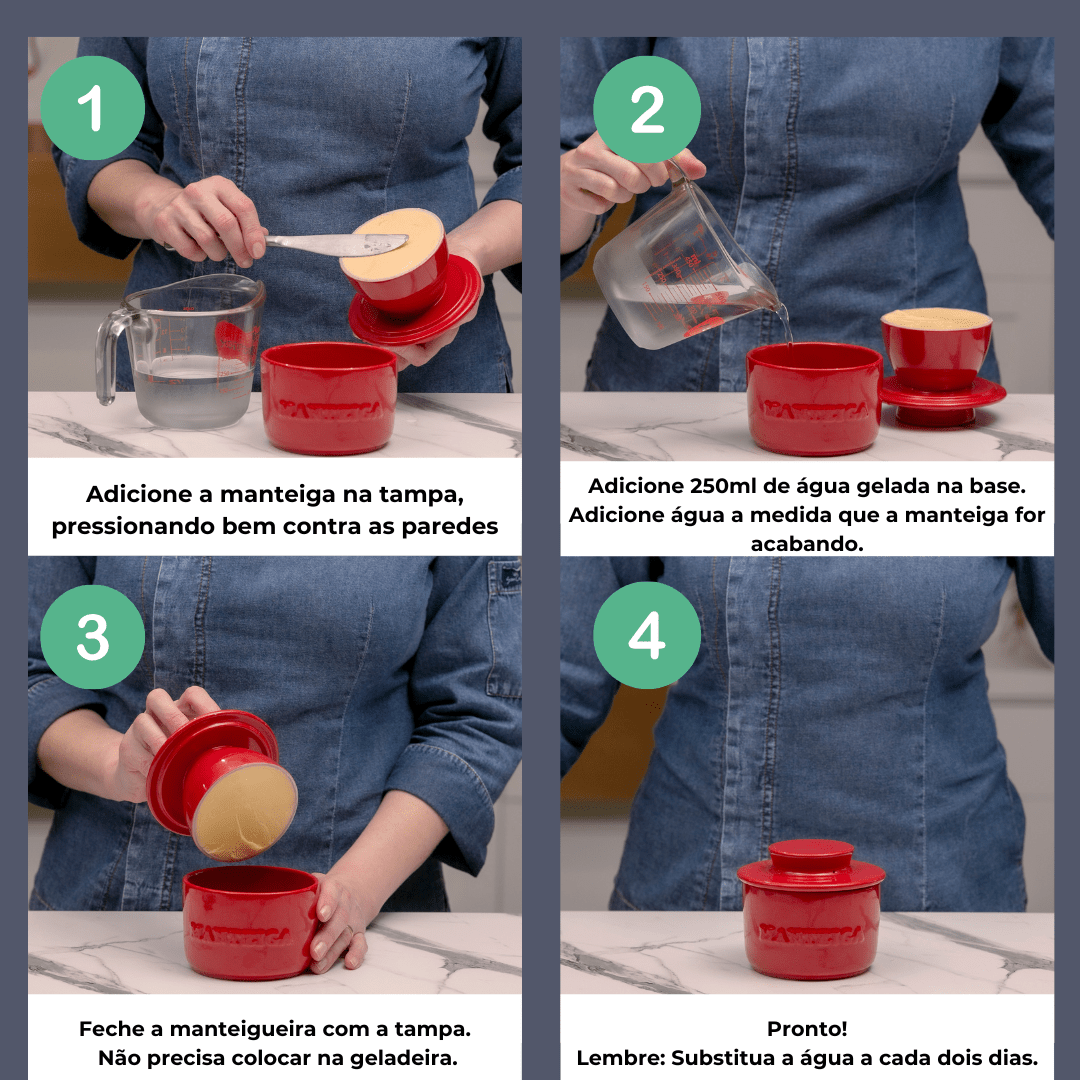 1

Adicione a manteiga na tampa, pressionando bem contra as paredes

2

Adicione 250ml de água gelada na base. Adicione água a medida que a manteiga for acabando.

3

Feche a manteigueira com a tampa. Não precisa colocar na geladeira.

4

Pronto!
Lembre: Substitua a água a cada dois dias.