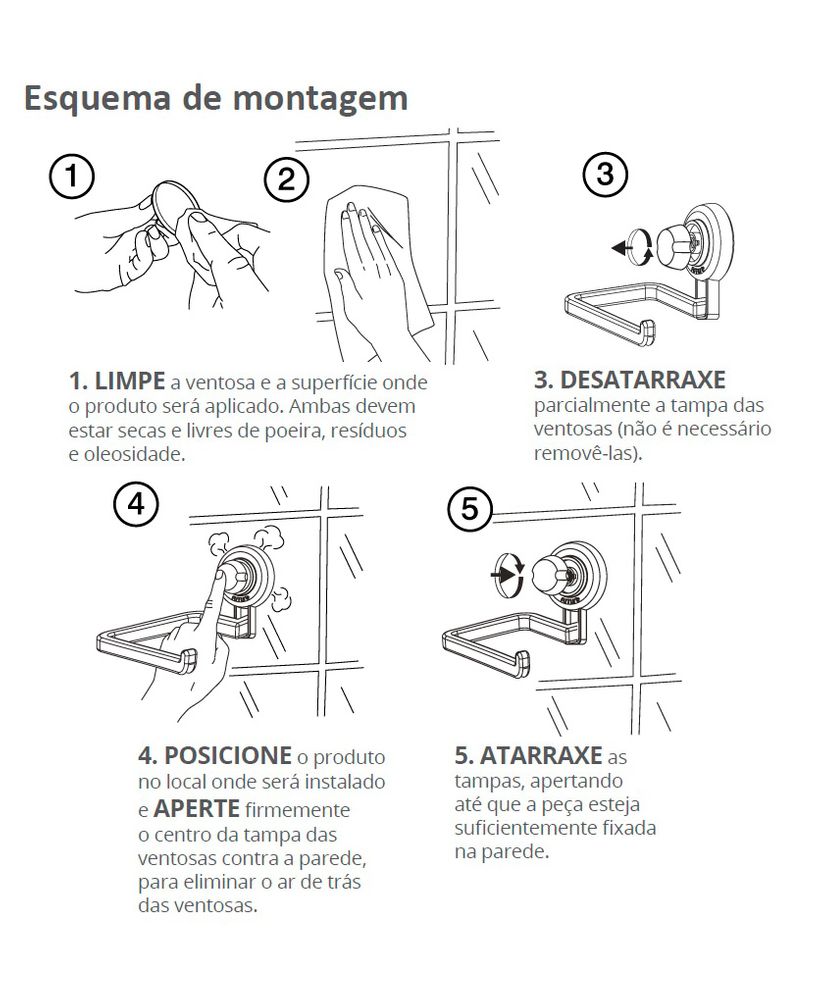 Esquema de montagem

1

2

3

1. LIMPE a ventosa e a superfície onde o produto será aplicado. Ambas devem estar secas e livres de poeira, resíduos e oleosidade.

3. DESATARRAXE parcialmente a tampa das ventosas (não é necessário removê-las).

4

5

4. POSICIONE o produto no local onde será instalado e APERTE firmemente o centro da tampa das ventosas contra a parede, para eliminar o ar de trás das ventosas.

5. ATARRAXE as tampas, apertando até que a peça esteja suficientemente fixada na parede.